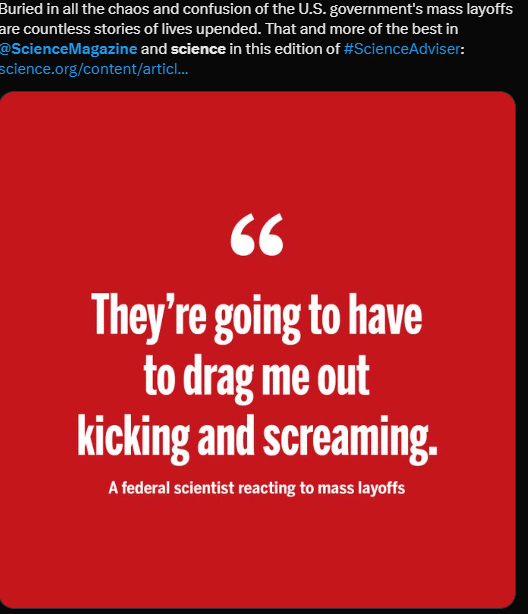 Buried in all the chaos and confusion of the U.S. government's mass layoffs are countless stories of lives upended. That and more of the best in @ScienceMagazine and science in this edition of #ScienceAdviser: science.org/content/articl...

“

They’re going to have to drag me out kicking and screaming.

A federal scientist reacting to mass layoffs